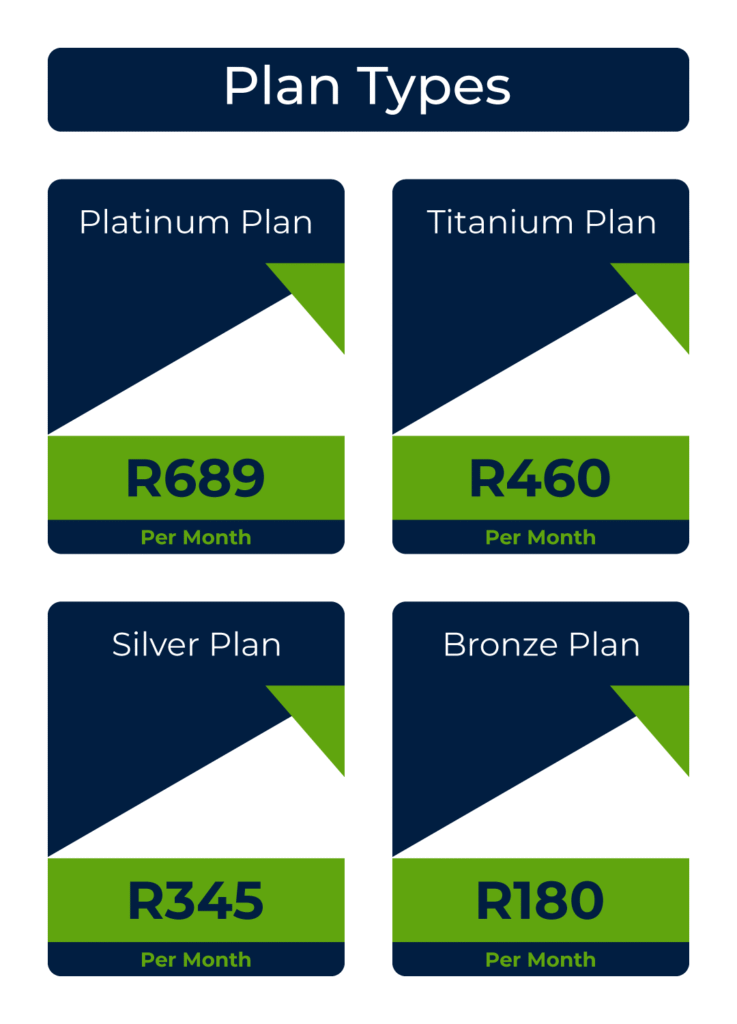 Plan Types

Platinum Plan

R689

Per Month

Titanium Plan

R460

Per Month

Silver Plan

R345

Per Month

Bronze Plan

R180

Per Month