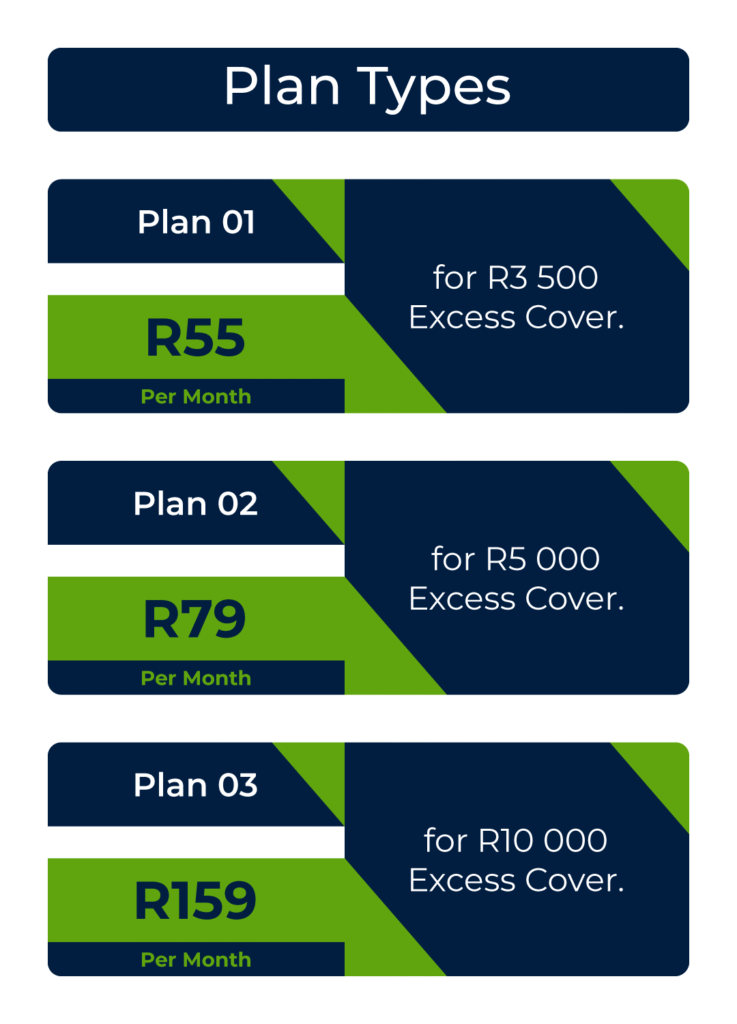 Plan Types

Plan 01

R55

Per Month

for R3 500 Excess Cover.

Plan 02

R79

Per Month

for R5 000 Excess Cover.

Plan 03

R159

Per Month

for R10 000 Excess Cover.